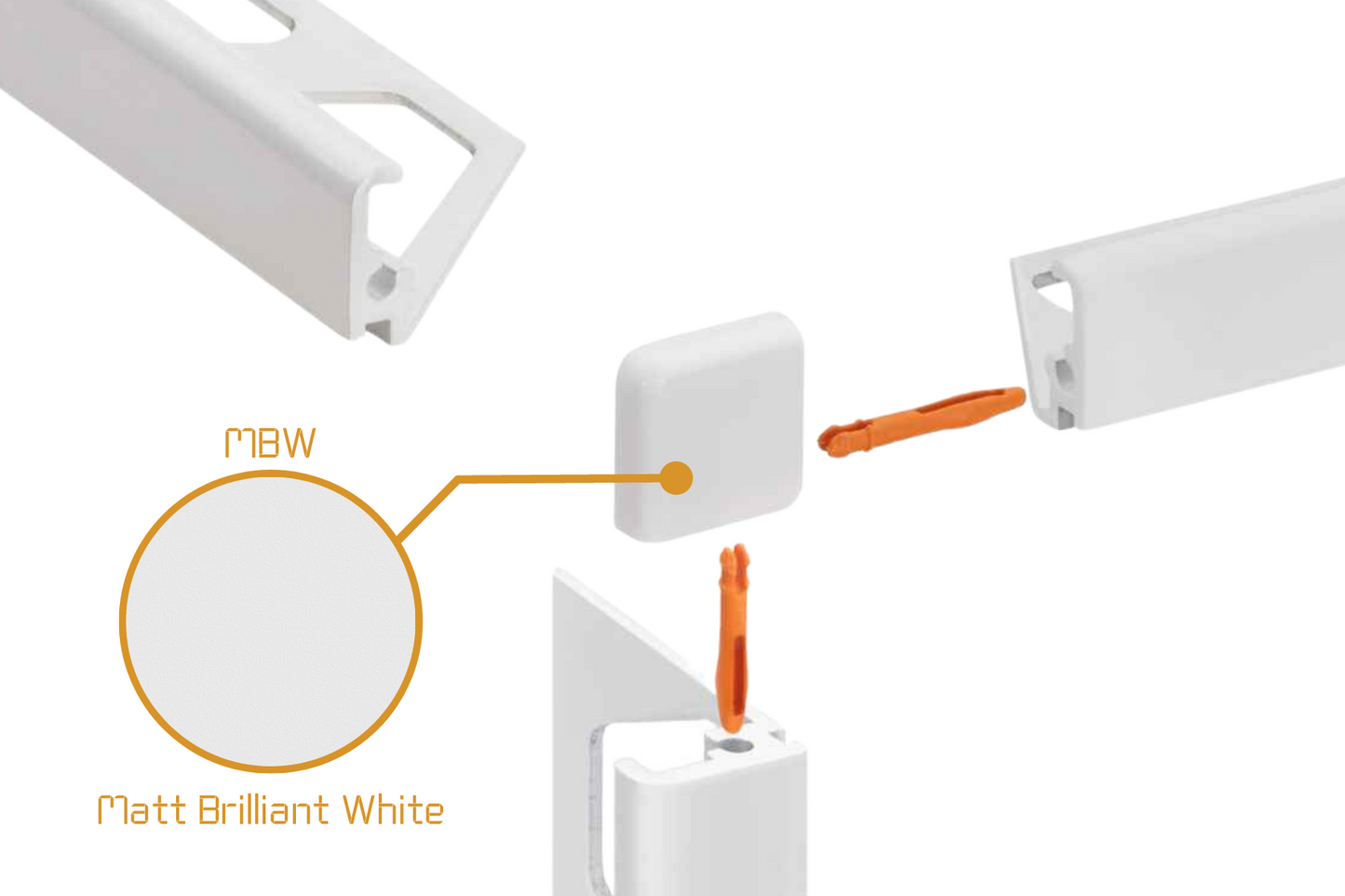 MBW

Matt Brilliant White