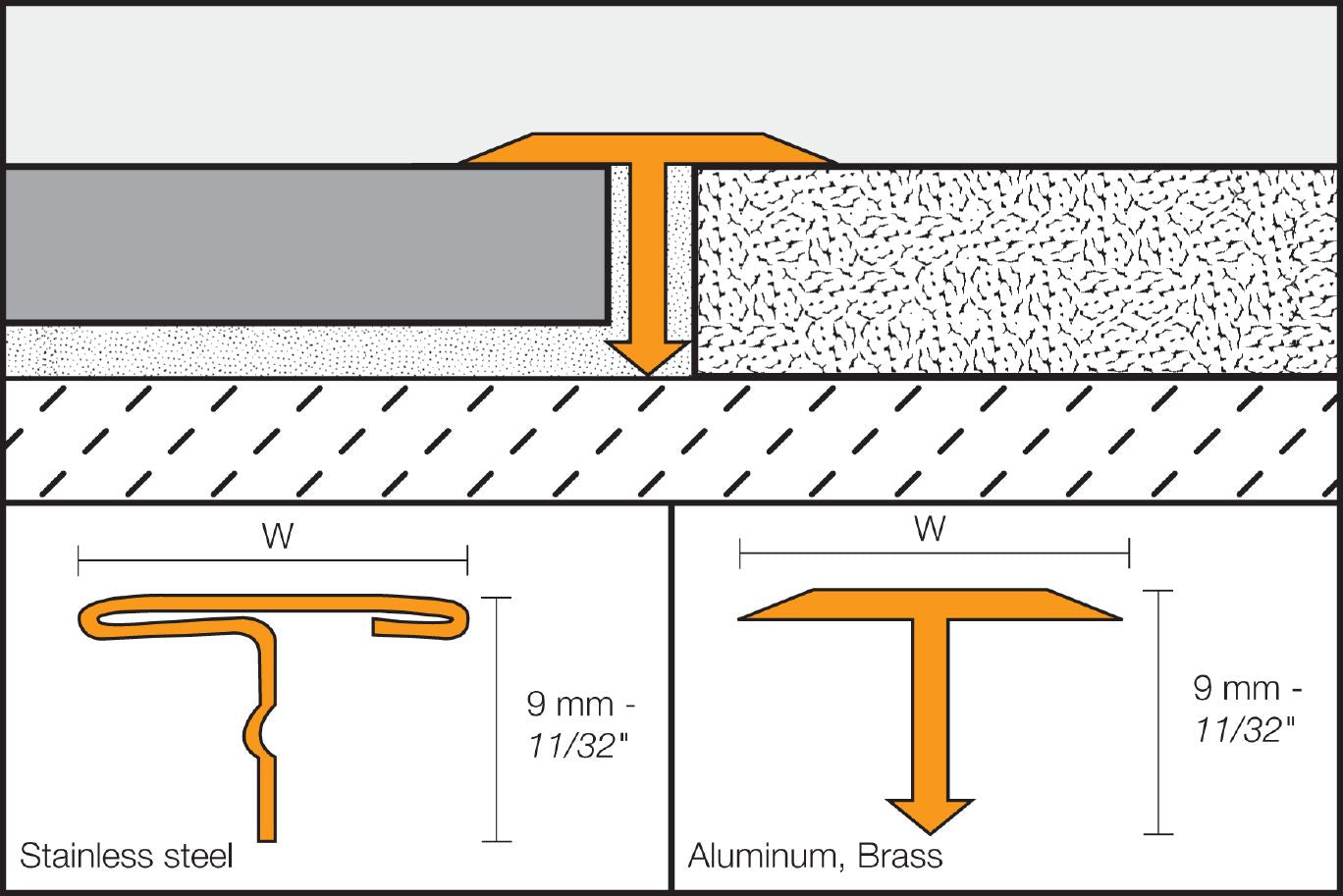 W

9 mm - 11/32"

Stainless steel

W

9 mm - 11/32"

Aluminum, Brass